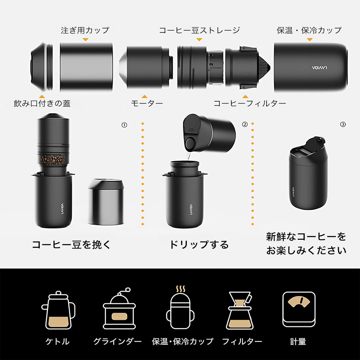 注ぎ用カップ

コーヒー豆ストレージ

保温・保冷カップ

飲み口付きの蓋

モーター

コーヒーフィルター

①

②

③

コーヒー豆を挽く

ドリップする

新鮮なコーヒーをお楽しみください

ケトル

グラインダー

保温・保冷カップ

フィルター

計量