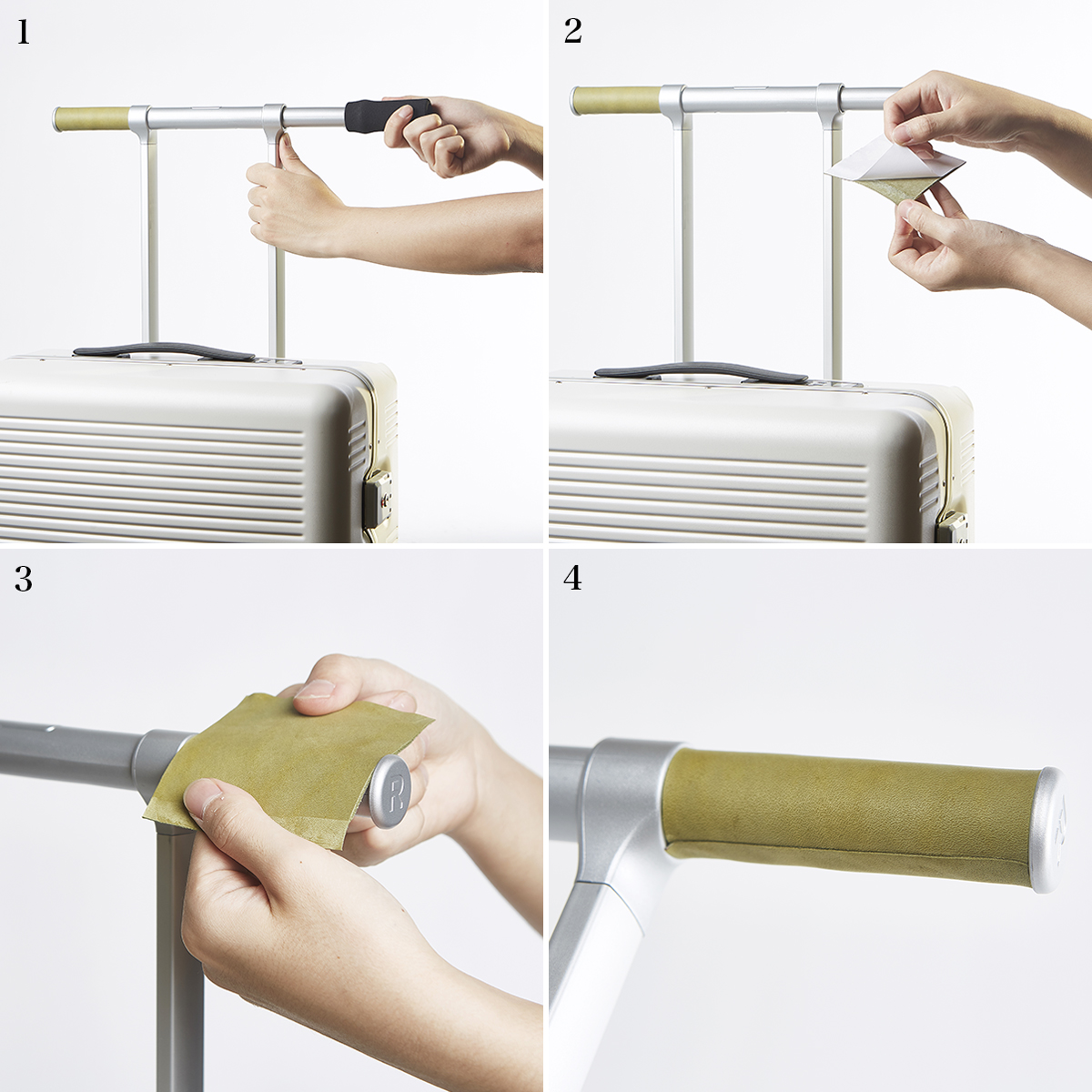 1

2

3

R

4