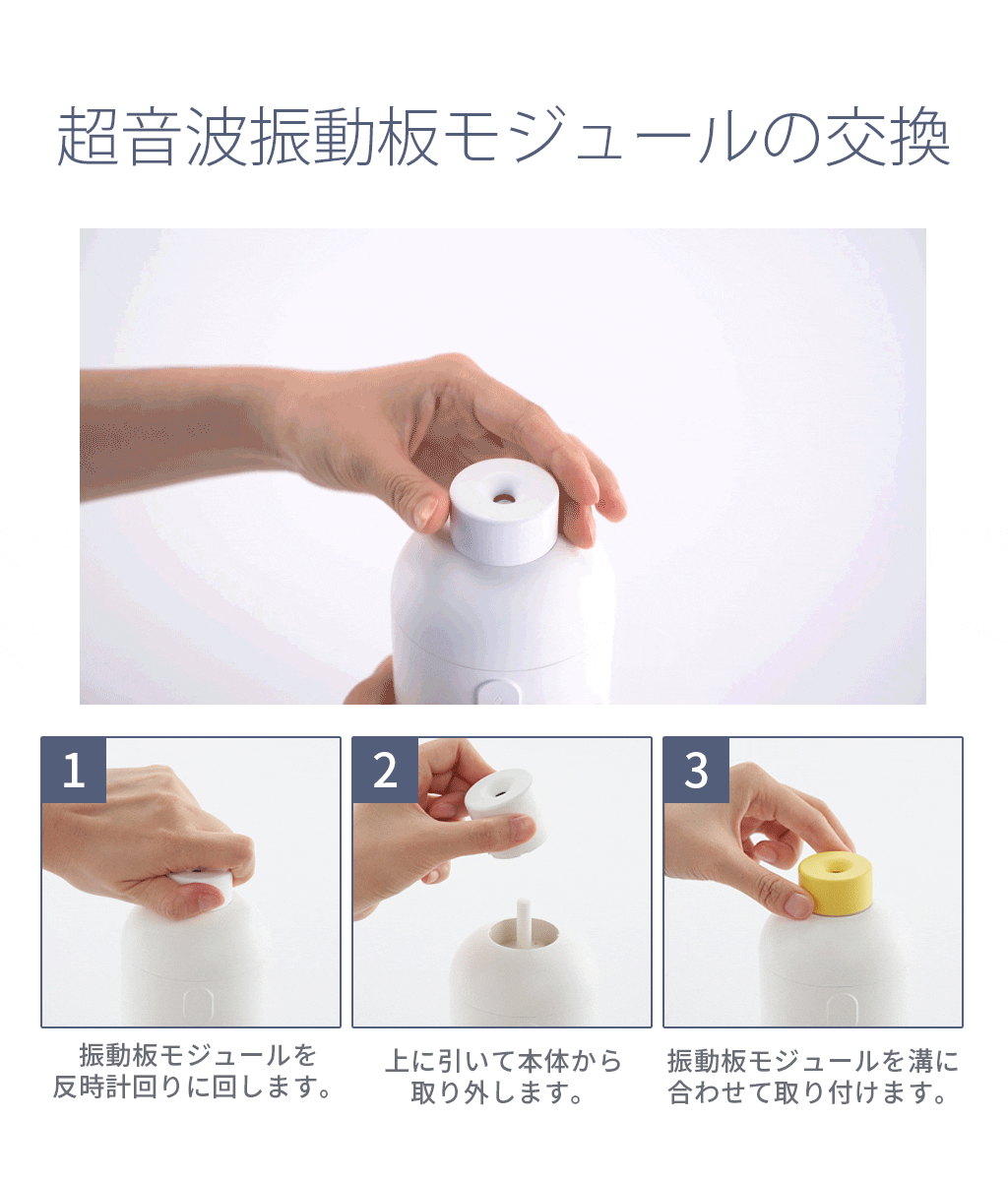 超音波振動板モジュールの交換

1

振動板モジュールを反時計回りに回します。

2

上に引いて本体から取り外します。

3

振動板モジュールを溝に合わせて取り付けます。