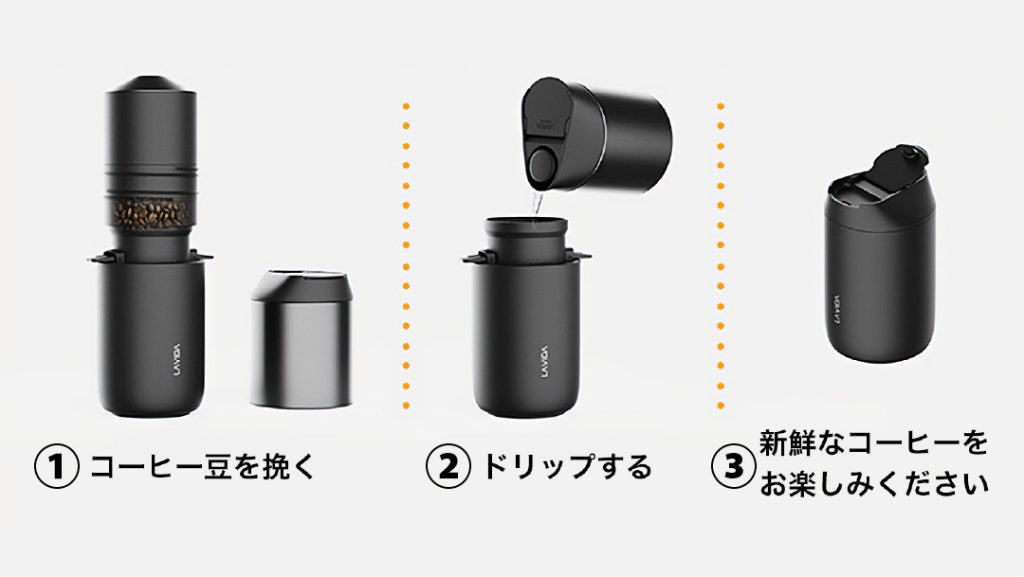 LAVIDA

① コーヒー豆を挽く

LAVIDA

② ドリップする

LAVIDA

③ 新鮮なコーヒーをお楽しみください