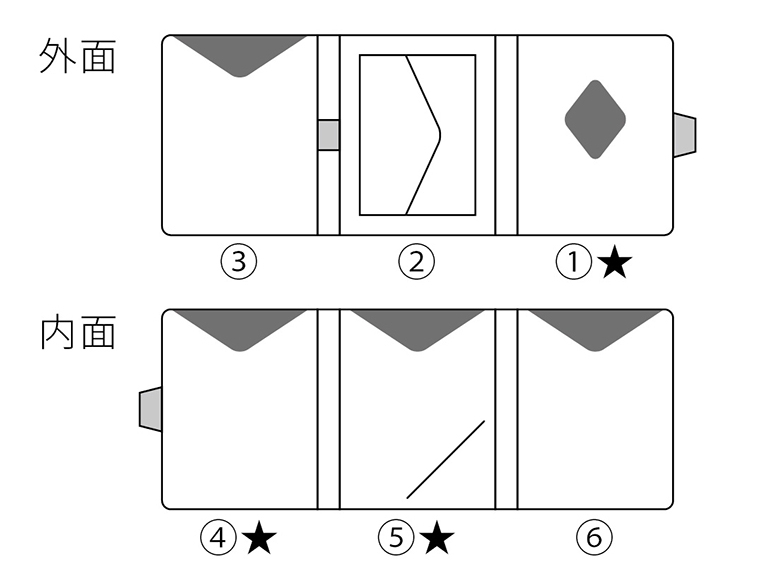 外面

③ ② ①★

内面

④★ ⑤★ ⑥